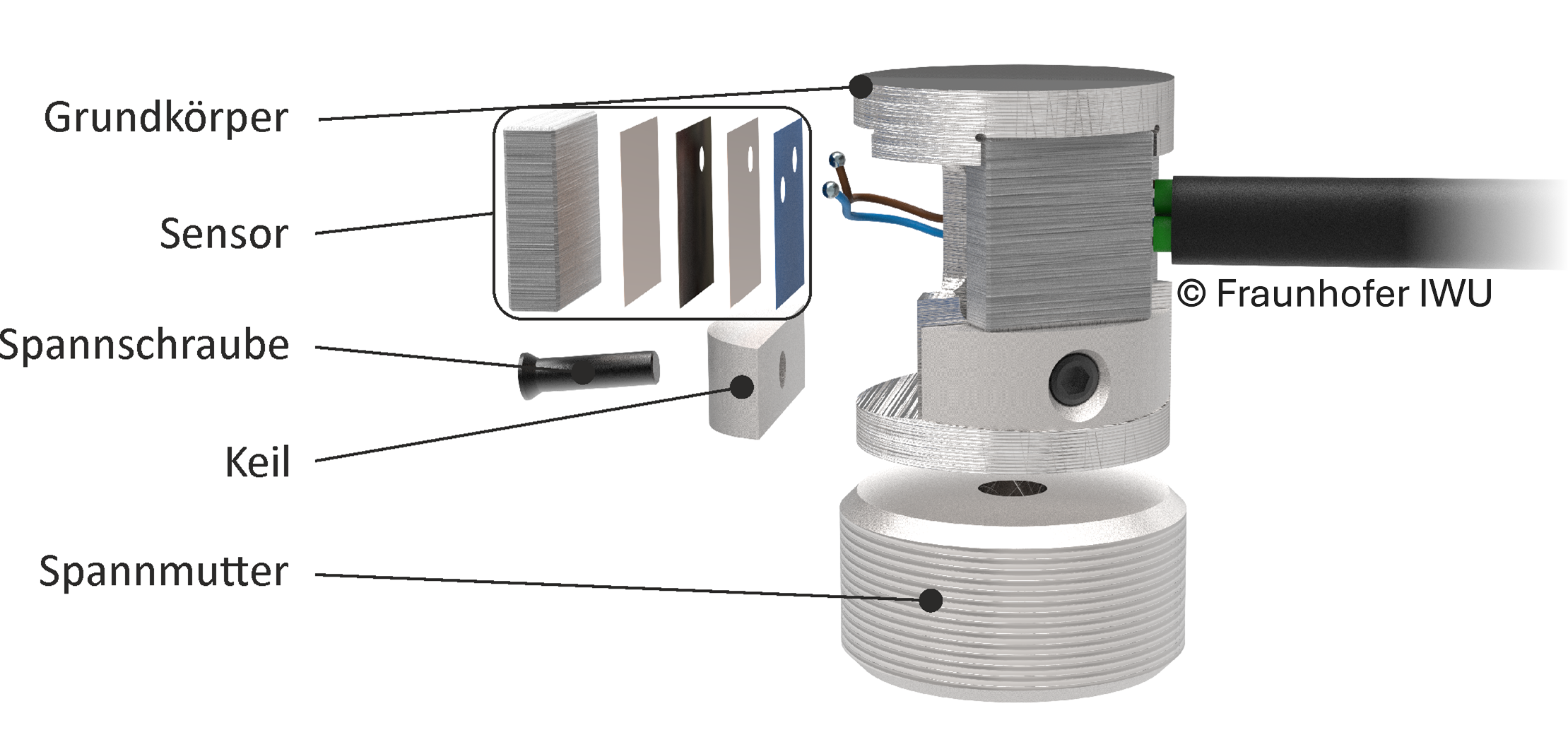 Grundkörper

Sensor

Spannschraube

Keil

Spannmutter

© Fraunhofer IWU